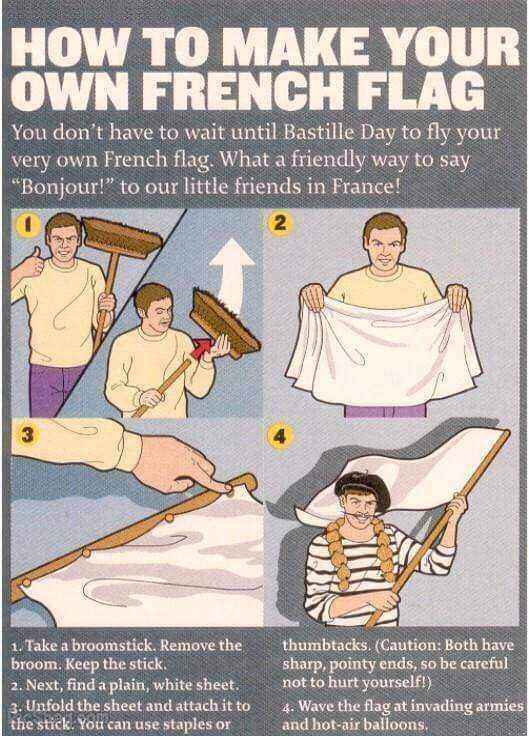 HOW TO MAKE YOUR OWN FRENCH FLAG

You don't have to wait until Bastille Day to fly your very own French flag. What a friendly way to say "Bonjour!" to our little friends in France!

1

2

3

4

1. Take a broomstick. Remove the broom. Keep the stick.
2. Next, find a plain, white sheet.
3. Unfold the sheet and attach it to the stick. You can use staples or thumbtacks. (Caution: Both have sharp, pointy ends, so be careful not to hurt yourself!)
4. Wave the flag at invading armies and hot-air balloons.